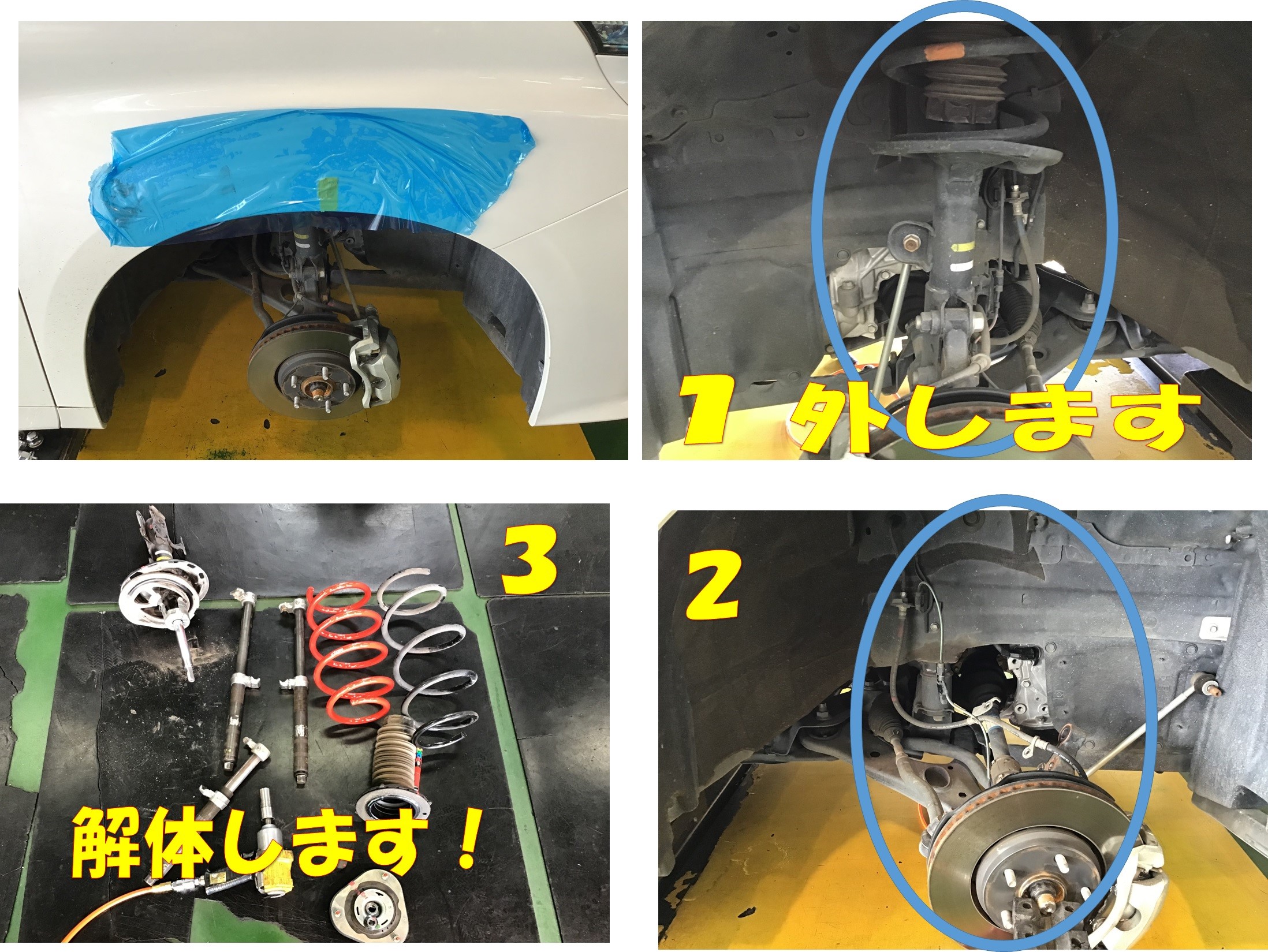 1 外します

3

解体します！

2