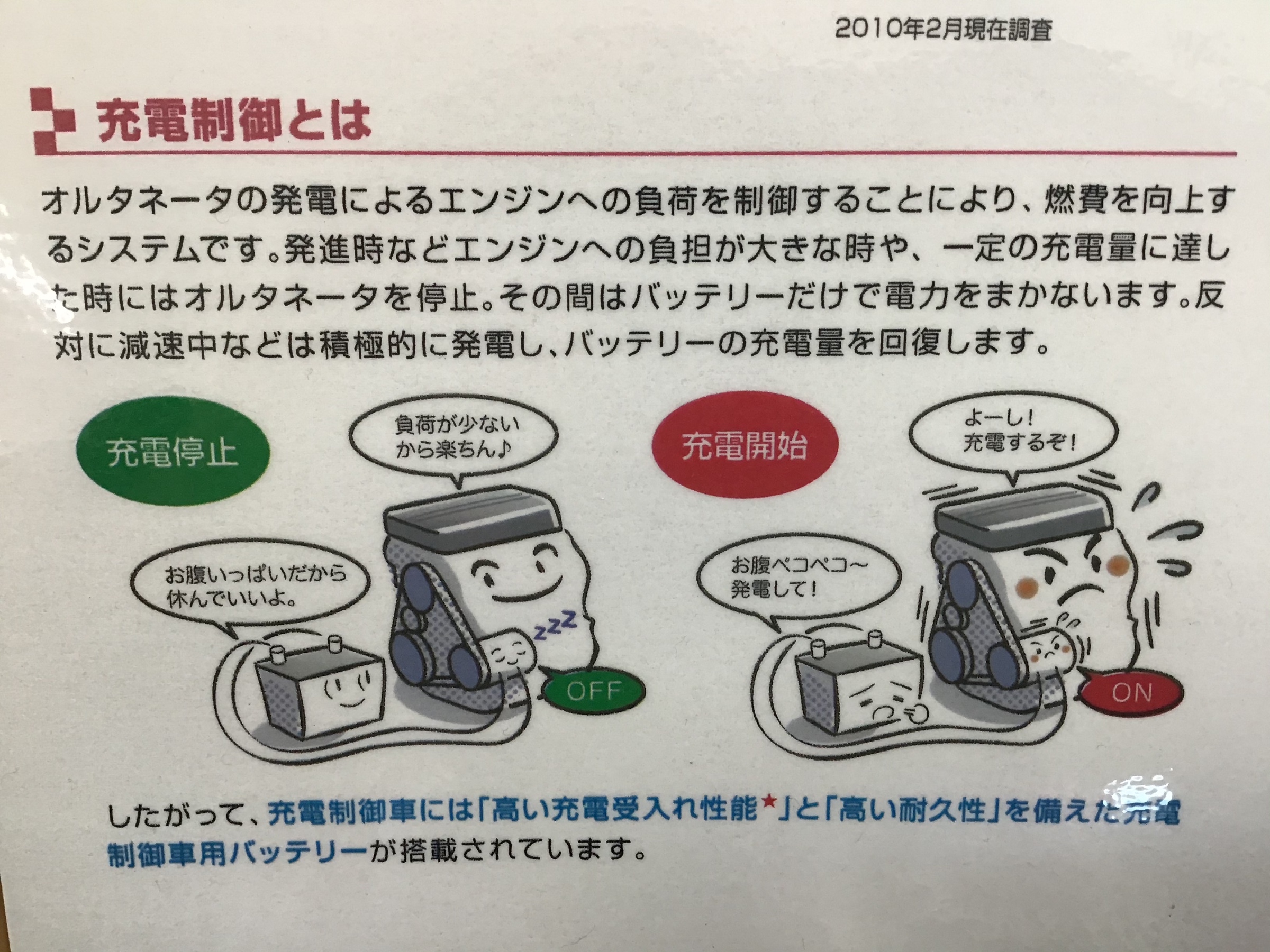 2010年2月現在調査

充電制御とは

オルタネータの発電によるエンジンへの負荷を制御することにより、燃費を向上するシステムです。発進時などエンジンへの負担が大きな時や、一定の充電量に達した時にはオルタネータを停止。その間はバッテリーだけで電力をまかないます。反対に減速中などは積極的に発電し、バッテリーの充電量を回復します。

充電停止

負荷が少ないから楽ちん♪

お腹いっぱいだから休んでいいよ。

zzz

OFF

充電開始

よーし！充電するぞ！

お腹ペコペコ〜発電して！

ON

したがって、充電制御車には「高い充電受入れ性能★」と「高い耐久性」を備えた充電制御車用バッテリーが搭載されています。