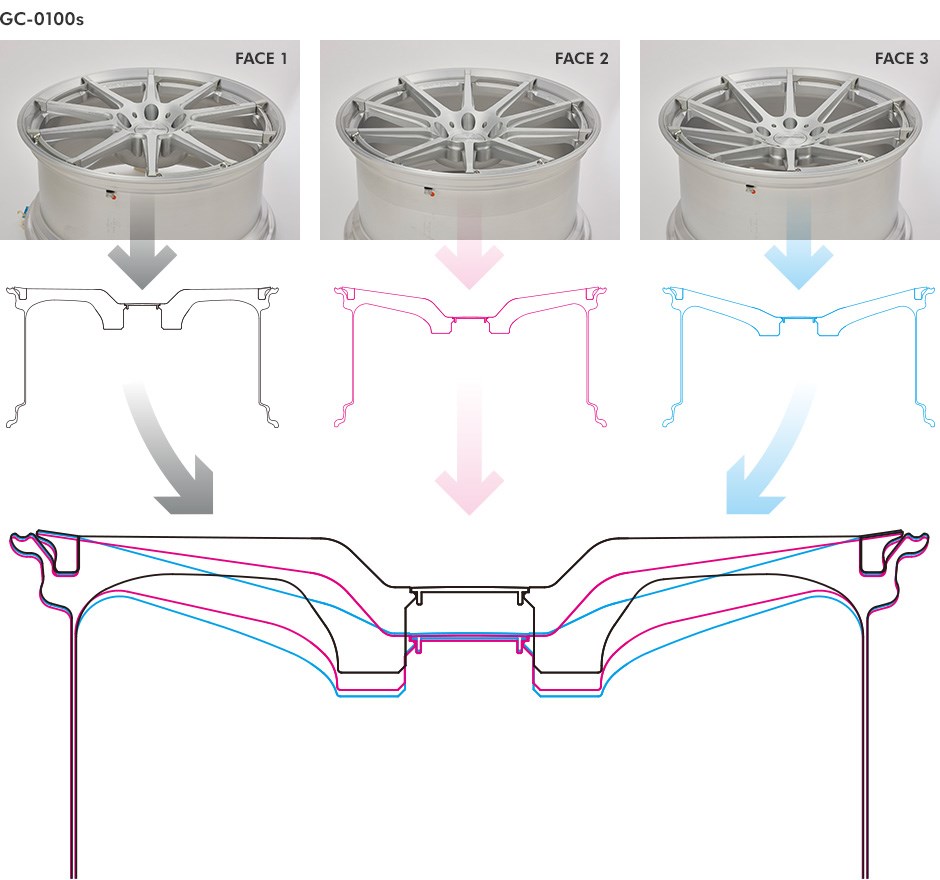 GC-0100s

FACE 1

FACE 2

FACE 3