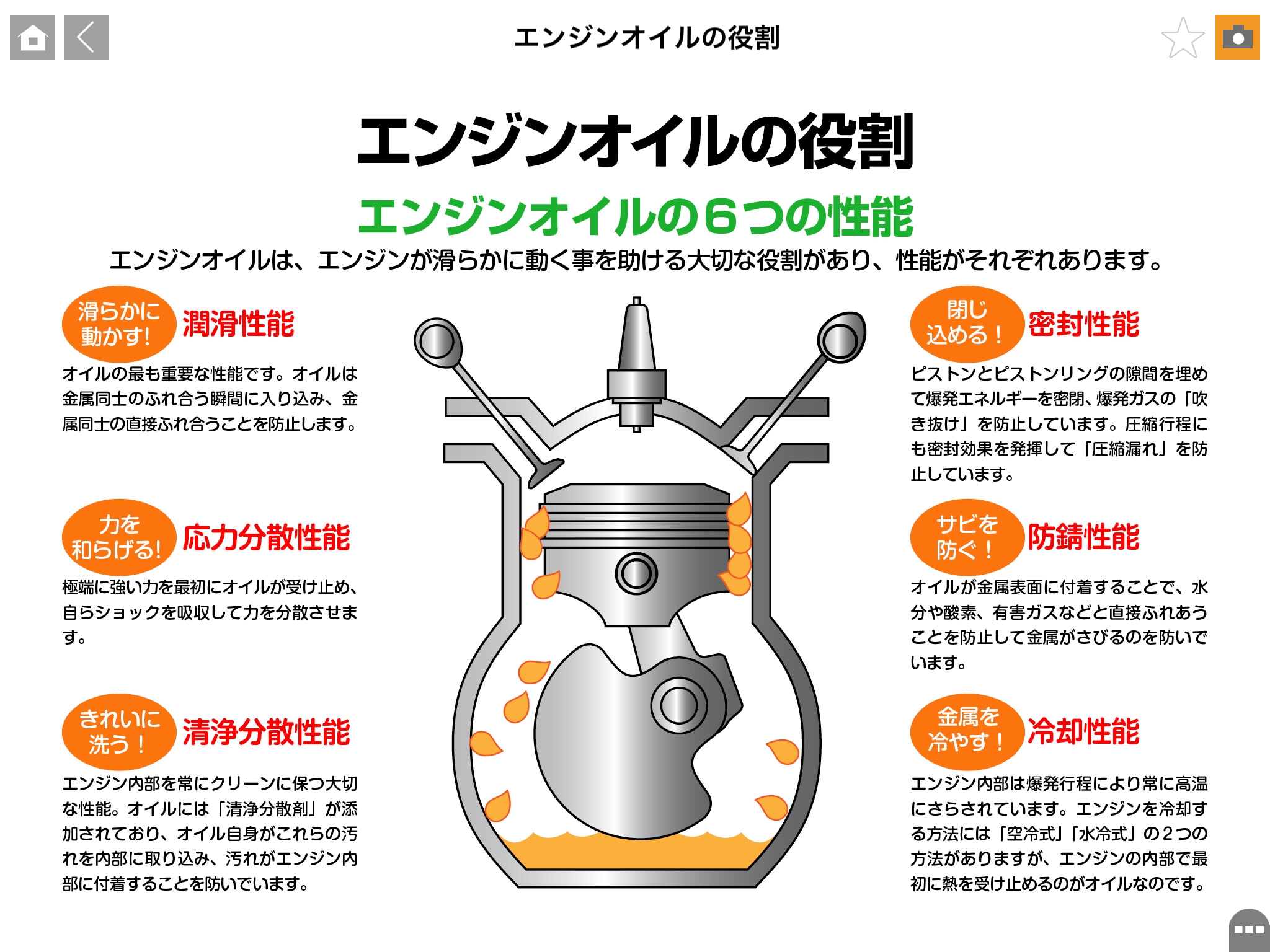 エンジンオイルの役割

エンジンオイルの役割

エンジンオイルの６つの性能

エンジンオイルは、エンジンが滑らかに動く事を助ける大切な役割があり、性能がそれぞれあります。

滑らかに動かす!

潤滑性能

オイルの最も重要な性能です。オイルは金属同士のふれ合う瞬間に入り込み、金属同士の直接ふれ合うことを防止します。

力を和らげる!

応力分散性能

極端に強い力を最初にオイルが受け止め、自らショックを吸収して力を分散させます。

きれいに洗う！

清浄分散性能

エンジン内部を常にクリーンに保つ大切な性能。オイルには「清浄分散剤」が添加されており、オイル自身がこれらの汚れを内部に取り込み、汚れがエンジン内部に付着することを防いでいます。

閉じ込める！

密封性能

ピストンとピストンリングの隙間を埋めて爆発エネルギーを密閉、爆発ガスの「吹き抜け」を防止しています。圧縮行程にも密封効果を発揮して「圧縮漏れ」を防止しています。

サビを防ぐ！

防錆性能

オイルが金属表面に付着することで、水分や酸素、有害ガスなどと直接ふれあうことを防止して金属がさびるのを防いでいます。

金属を冷やす！

冷却性能

エンジン内部は爆発行程により常に高温にさらされています。エンジンを冷却する方法には「空冷式」「水冷式」の２つの方法がありますが、エンジンの内部で最初に熱を受け止めるのがオイルなのです。