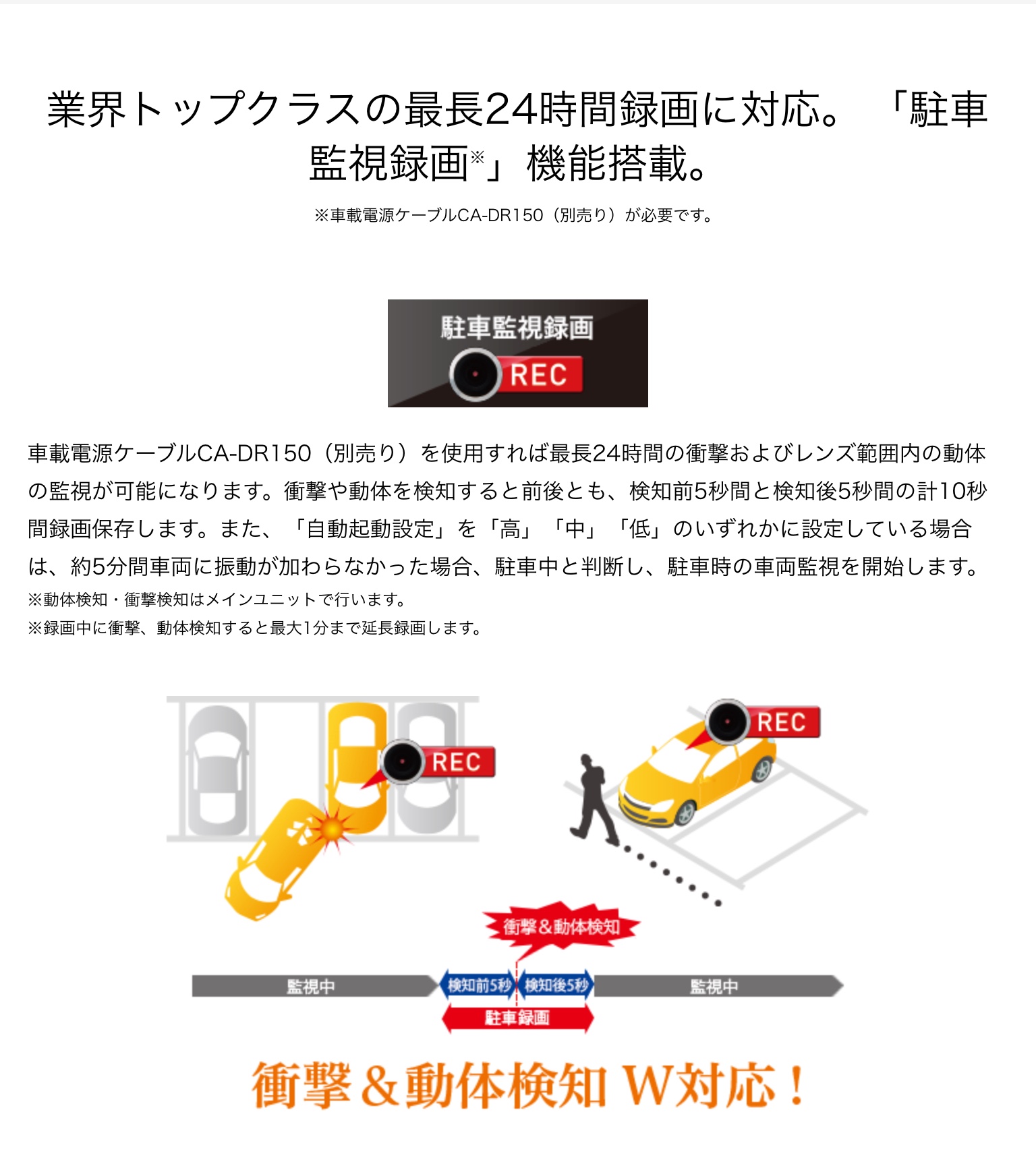 業界トップクラスの最長24時間録画に対応。「駐車監視録画※」機能搭載。

※車載電源ケーブルCA-DR150（別売り）が必要です。

駐車監視録画
REC

車載電源ケーブルCA-DR150（別売り）を使用すれば最長24時間の衝撃およびレンズ範囲内の動体の監視が可能になります。衝撃や動体を検知すると前後とも、検知前5秒間と検知後5秒間の計10秒間録画保存します。また、「自動起動設定」を「高」「中」「低」のいずれかに設定している場合は、約5分間車両に振動が加わらなかった場合、駐車中と判断し、駐車時の車両監視を開始します。
※動体検知・衝撃検知はメインユニットで行います。
※録画中に衝撃、動体検知すると最大1分まで延長録画します。

REC
REC
衝撃＆動体検知
監視中
検知前5秒
検知後5秒
監視中
駐車録画

衝撃＆動体検知 W対応！