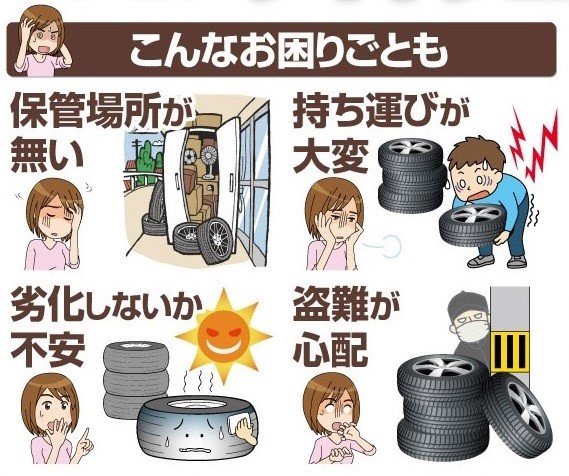 こんなお困りごとも

保管場所が無い

持ち運びが大変

劣化しないか不安

盗難が心配