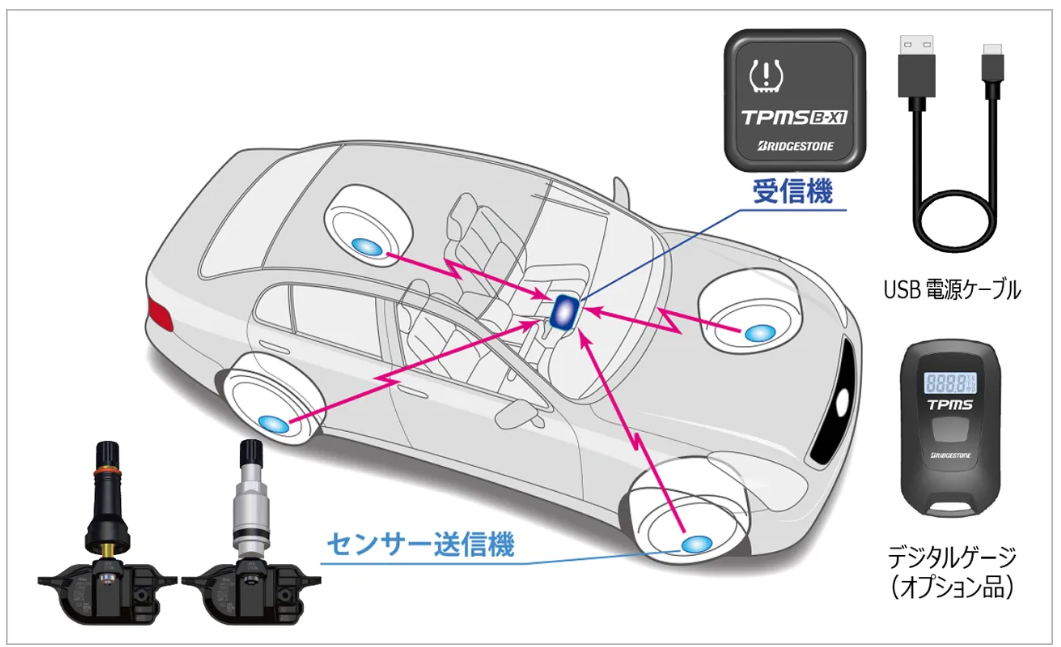 TPMS B-X1
BRIDGESTONE

受信機

USB 電源ケーブル

8888

TPMS
BRIDGESTONE

センサー送信機

デジタルゲージ
（オプション品）