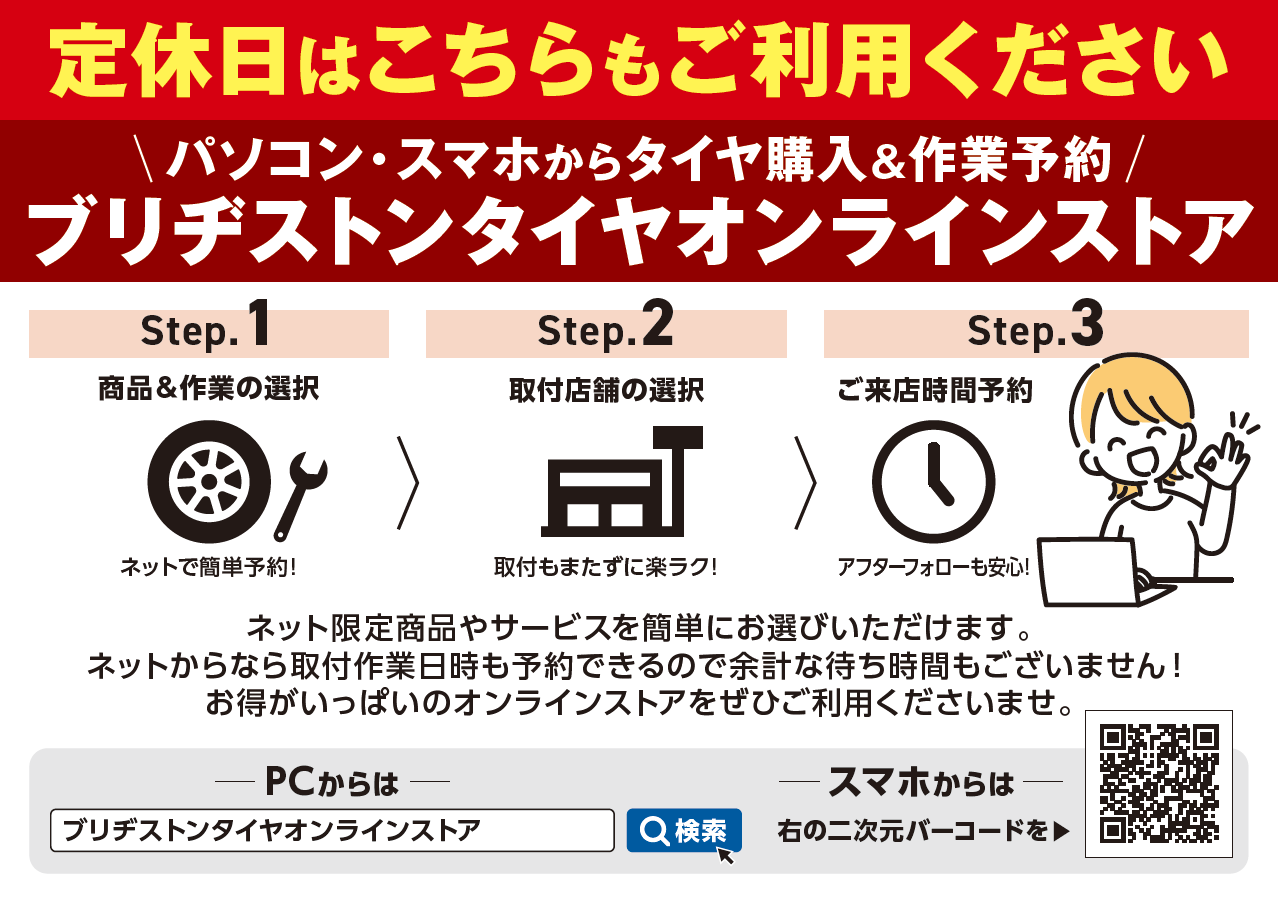 定休日はこちらもご利用ください

＼パソコン・スマホからタイヤ購入＆作業予約／
ブリヂストンタイヤオンラインストア

Step.1
商品＆作業の選択
ネットで簡単予約!

Step.2
取付店舗の選択
取付もまたずに楽ラク!

Step.3
ご来店時間予約
アフターフォローも安心!

ネット限定商品やサービスを簡単にお選びいただけます。
ネットからなら取付作業日時も予約できるので余計な待ち時間もございません!
お得がいっぱいのオンラインストアをぜひご利用くださいませ。

PCからは
ブリヂストンタイヤオンラインストア
検索

スマホからは
右の二次元バーコードを▶