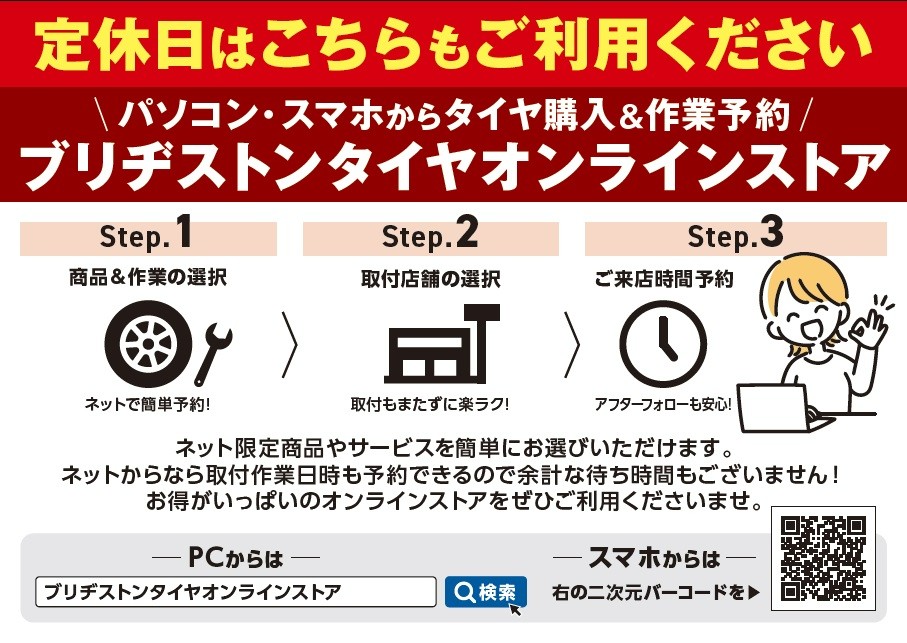 定休日はこちらもご利用ください

\ パソコン・スマホからタイヤ購入＆作業予約 /
ブリヂストンタイヤオンラインストア

Step.1
商品＆作業の選択
ネットで簡単予約!

Step.2
取付店舗の選択
取付もまたずに楽ラク!

Step.3
ご来店時間予約
アフターフォローも安心!

ネット限定商品やサービスを簡単にお選びいただけます。
ネットからなら取付作業日時も予約できるので余計な待ち時間もございません！
お得がいっぱいのオンラインストアをぜひご利用くださいませ。

— PCからは —
ブリヂストンタイヤオンラインストア
検索

— スマホからは —
右の二次元バーコードを▶