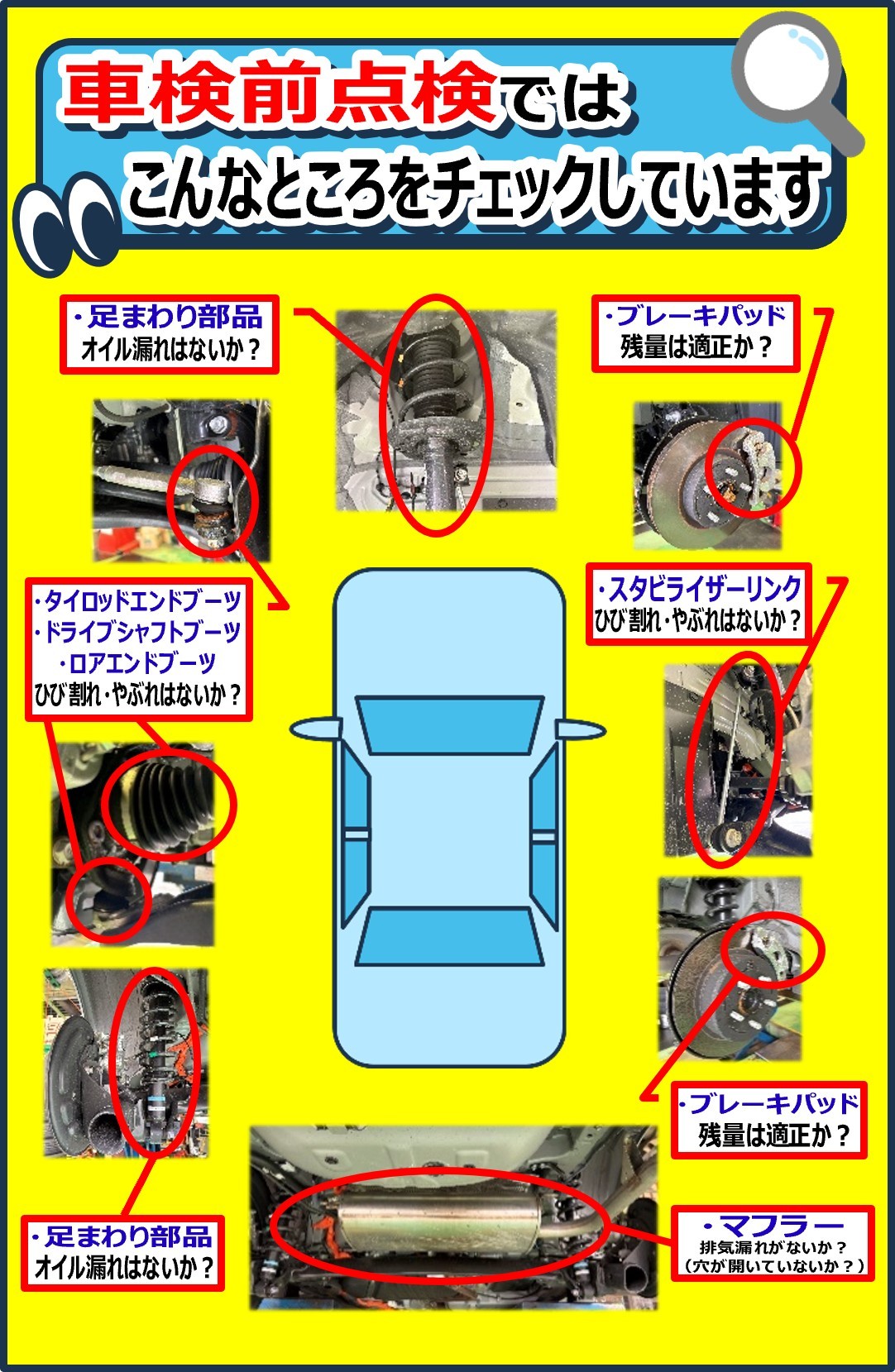 車検前点検では
こんなところをチェックしています

・足まわり部品
オイル漏れはないか？

・ブレーキパッド
残量は適正か？

・タイロッドエンドブーツ
・ドライブシャフトブーツ
・ロアエンドブーツ
ひび割れ・やぶれはないか？

・スタビライザーリンク
ひび割れ・やぶれはないか？

・ブレーキパッド
残量は適正か？

・足まわり部品
オイル漏れはないか？

・マフラー
排気漏れがないか？
（穴が開いていないか？）