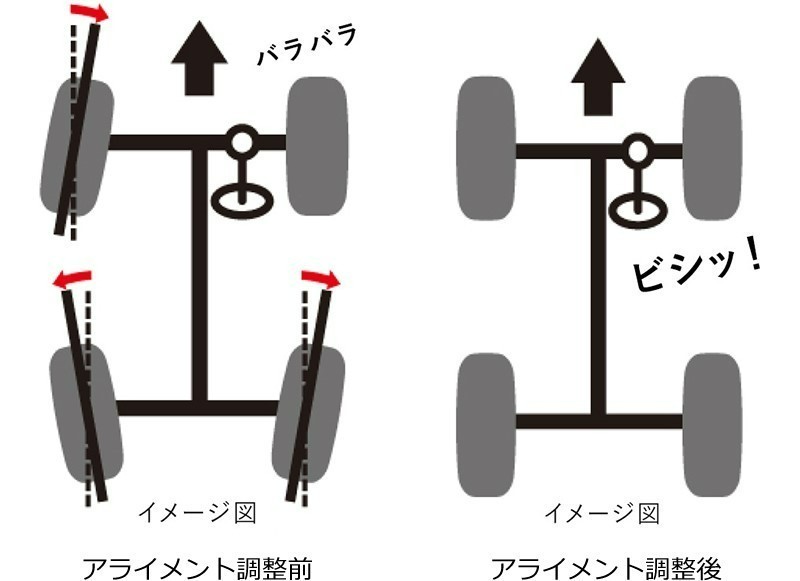 バラバラ

イメージ図

アライメント調整前

ビシッ！

イメージ図

アライメント調整後