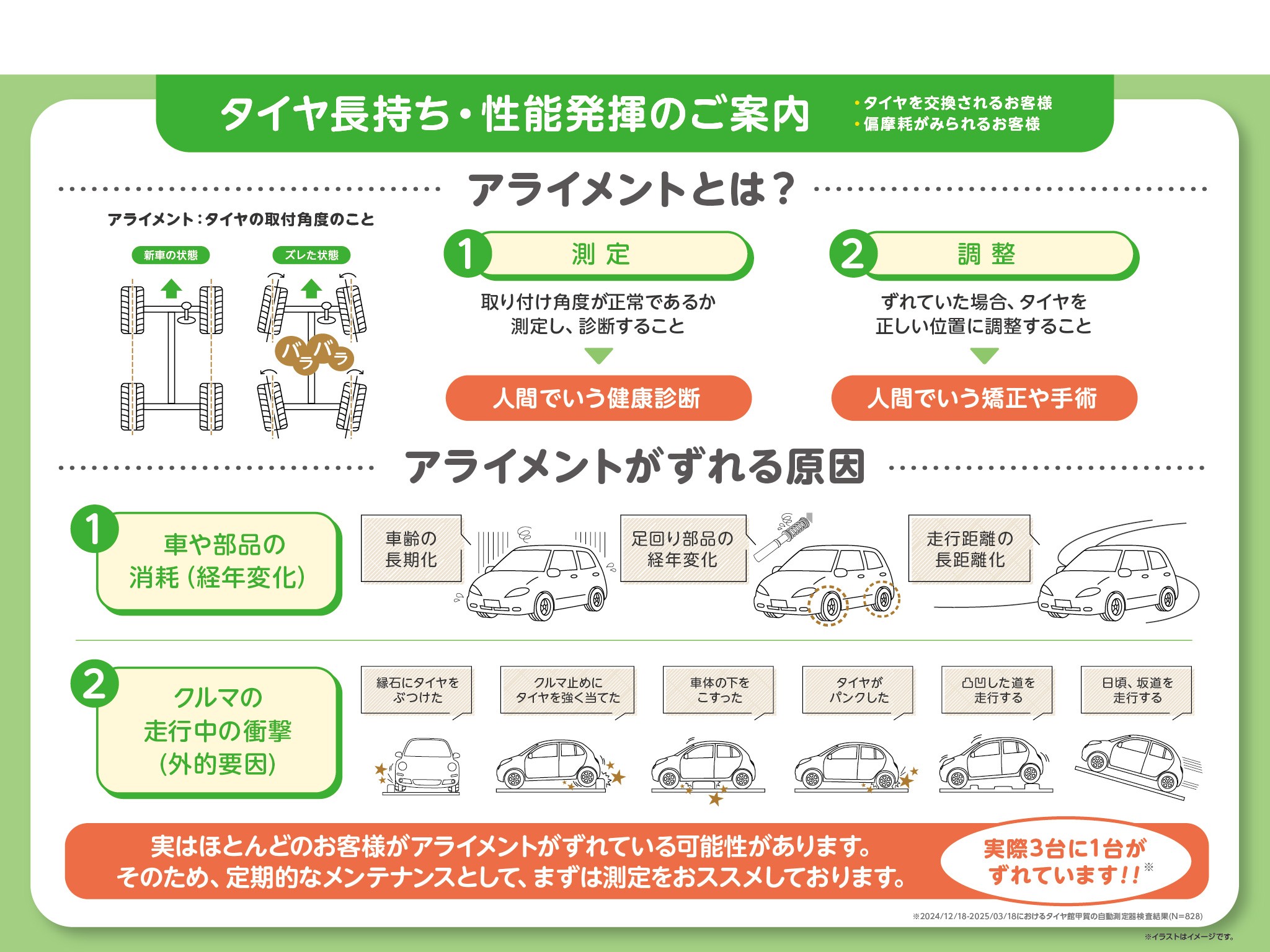 タイヤ長持ち・性能発揮のご案内

・タイヤを交換されるお客様
・偏摩耗がみられるお客様

アライメントとは？

アライメント：タイヤの取付角度のこと

新車の状態

ズレた状態

バラバラ

1 測定

取り付け角度が正常であるか測定し、診断すること

人間でいう健康診断

2 調整

ずれていた場合、タイヤを正しい位置に調整すること

人間でいう矯正や手術

アライメントがずれる原因

1 車や部品の消耗（経年変化）

車齢の長期化

足回り部品の経年変化

走行距離の長距離化

2 クルマの走行中の衝撃（外的要因）

縁石にタイヤをぶつけた

クルマ止めにタイヤを強く当てた

車体の下をこすった

タイヤがパンクした

凸凹した道を走行する

日頃、坂道を走行する

実はほとんどのお客様がアライメントがずれている可能性があります。
そのため、定期的なメンテナンスとして、まずは測定をおススメしております。

実際3台に1台がずれています!!※

※2024/12/18-2025/03/18におけるタイヤ館甲賀の自動測定器検査結果(N=828)

※イラストはイメージです。