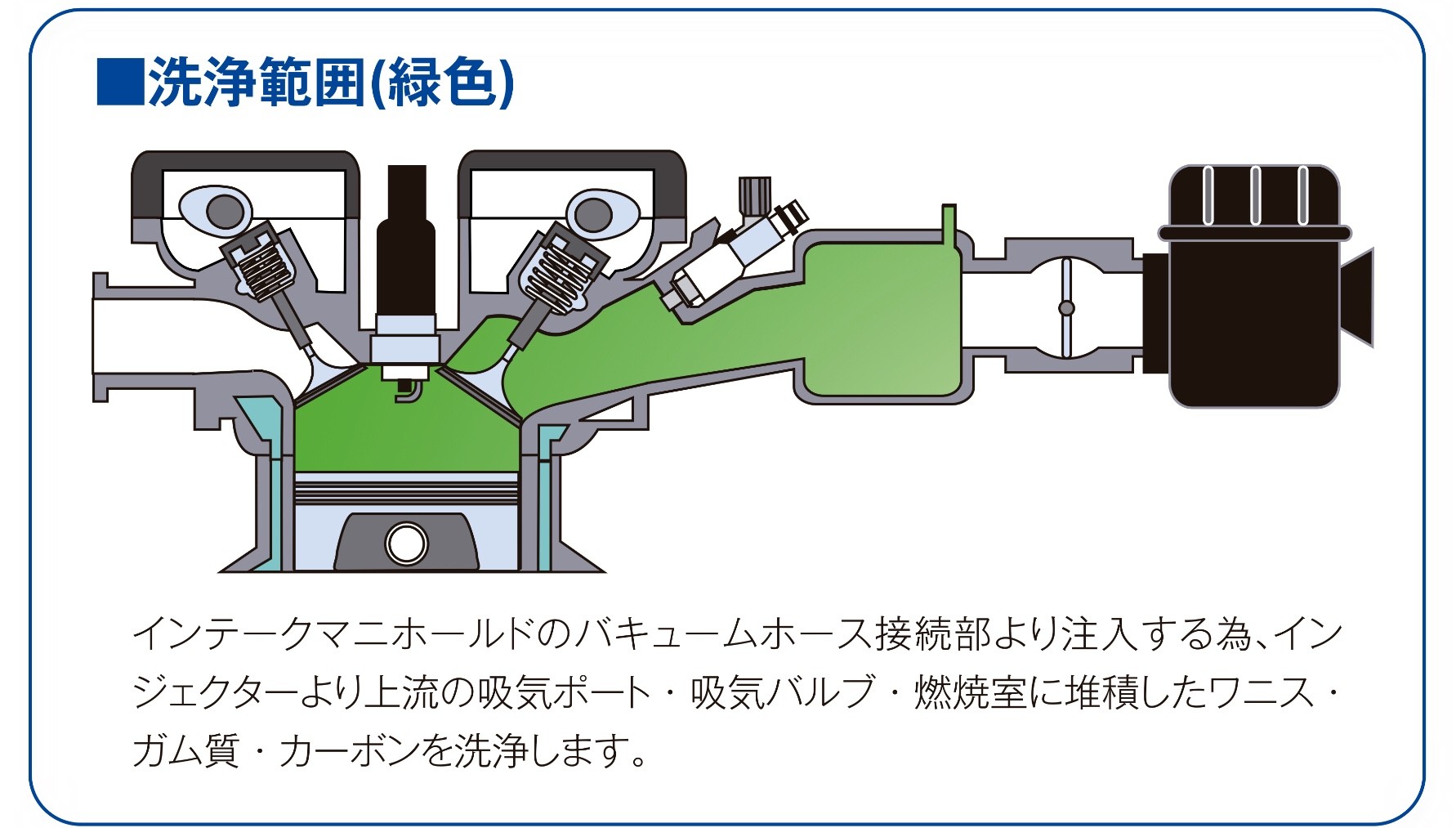 ■洗浄範囲(緑色)

インテークマニホールドのバキュームホース接続部より注入する為、インジェクターより上流の吸気ポート・吸気バルブ・燃焼室に堆積したワニス・ガム質・カーボンを洗浄します。