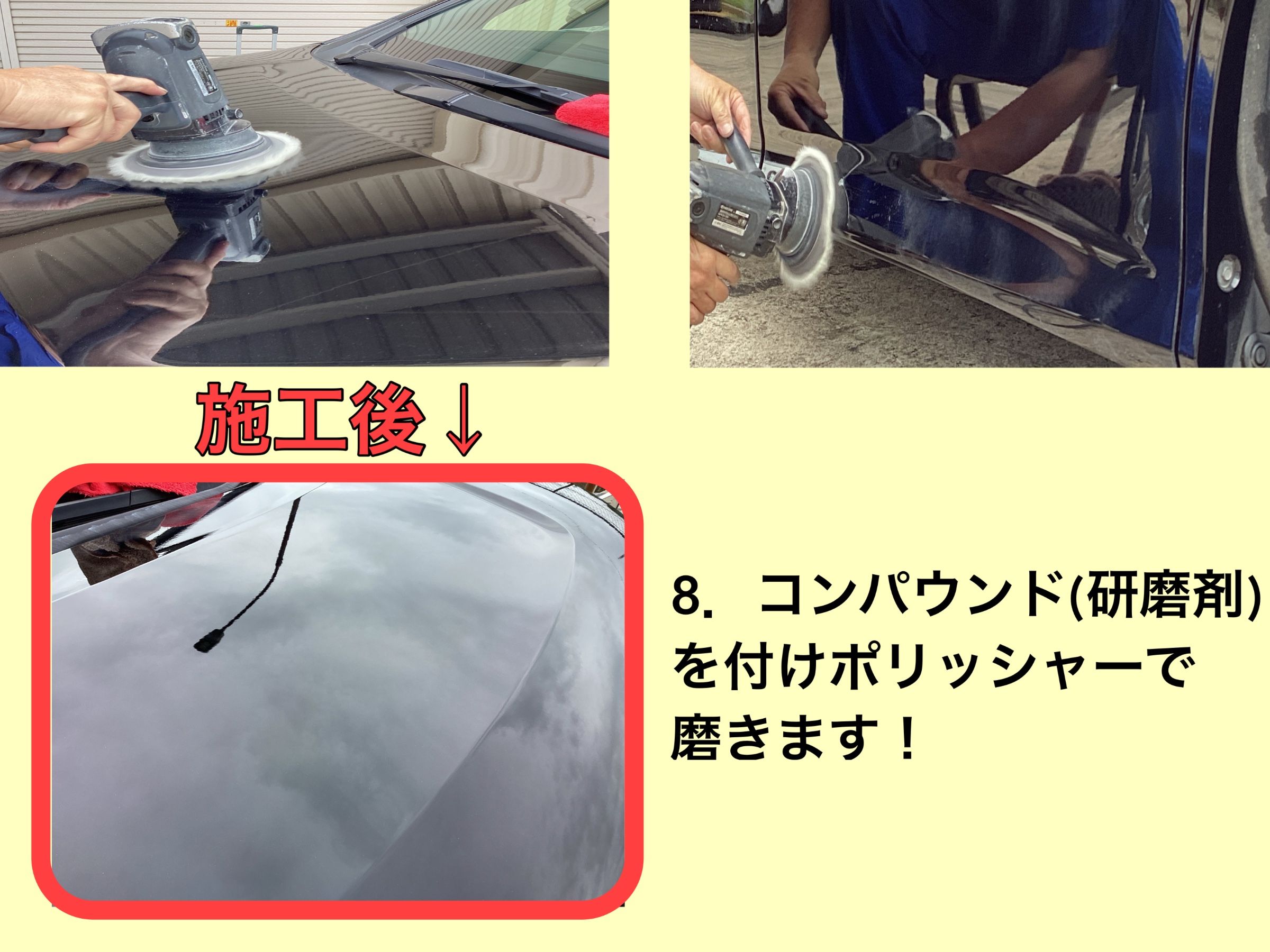 施工後↓

8. コンパウンド(研磨剤)を付けポリッシャーで磨きます！