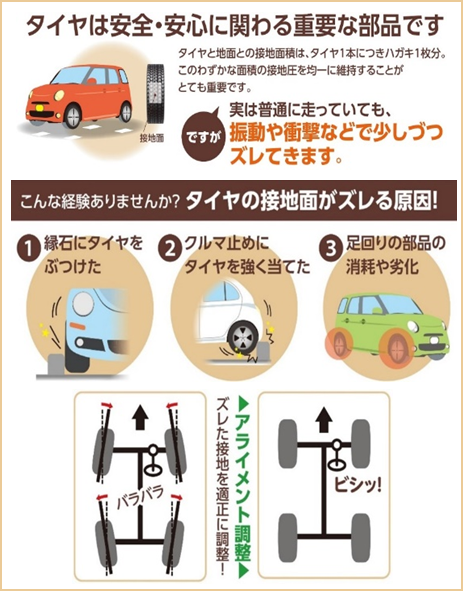 タイヤは安全・安心に関わる重要な部品です

タイヤと地面との接地面積は、タイヤ1本につきハガキ1枚分。このわずかな面積の接地圧を均一に維持することがとても重要です。

接地面

ですが 実は普通に走っていても、振動や衝撃などで少しづつズレてきます。

こんな経験ありませんか? タイヤの接地面がズレる原因!

1 縁石にタイヤをぶつけた

2 クルマ止めにタイヤを強く当てた

3 足回りの部品の消耗や劣化

バラバラ

▶アライメント調整▶
ズレた接地を適正に調整!

ビシッ!