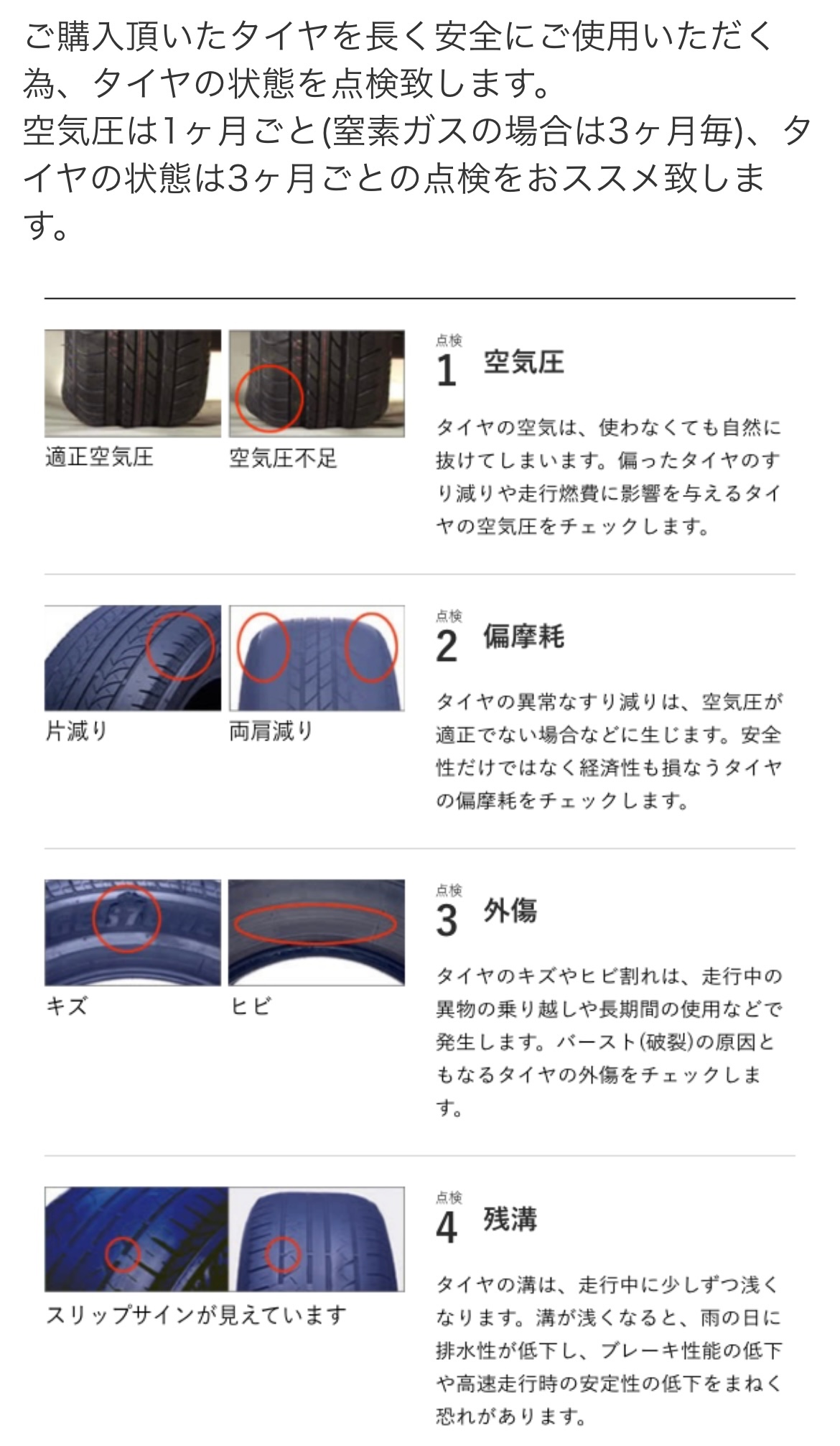 ご購入頂いたタイヤを長く安全にご使用いただく為、タイヤの状態を点検致します。
空気圧は1ヶ月ごと(窒素ガスの場合は3ヶ月毎)、タイヤの状態は3ヶ月ごとの点検をおススメ致します。

適正空気圧
空気圧不足

点検
1 空気圧

タイヤの空気は、使わなくても自然に抜けてしまいます。偏ったタイヤのすり減りや走行燃費に影響を与えるタイヤの空気圧をチェックします。

片減り
両肩減り

点検
2 偏摩耗

タイヤの異常なすり減りは、空気圧が適正でない場合などに生じます。安全性だけではなく経済性も損なうタイヤの偏摩耗をチェックします。

キズ
ヒビ

点検
3 外傷

タイヤのキズやヒビ割れは、走行中の異物の乗り越しや長期間の使用などで発生します。バースト(破裂)の原因ともなるタイヤの外傷をチェックします。

スリップサインが見えています

点検
4 残溝

タイヤの溝は、走行中に少しずつ浅くなります。溝が浅くなると、雨の日に排水性が低下し、ブレーキ性能の低下や高速走行時の安定性の低下をまねく恐れがあります。