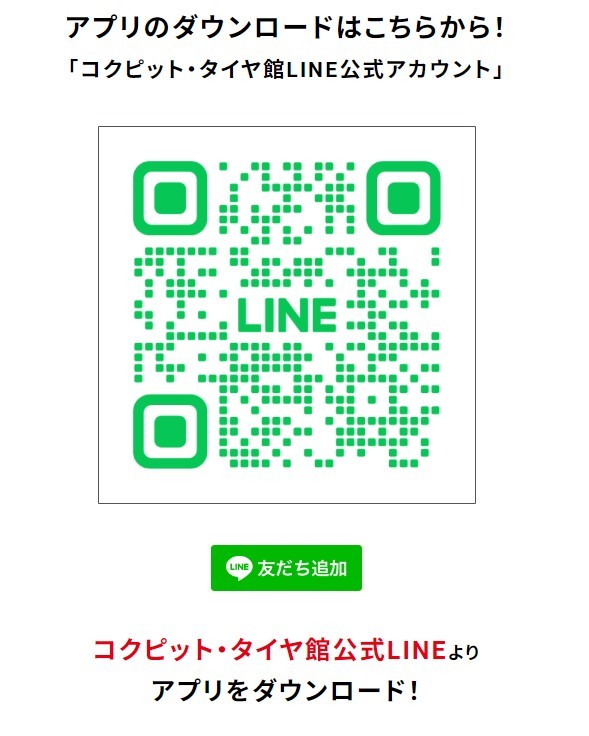 アプリのダウンロードはこちらから!
「コクピット・タイヤ館LINE公式アカウント」

LINE

LINE 友だち追加

コクピット・タイヤ館公式LINEより
アプリをダウンロード!