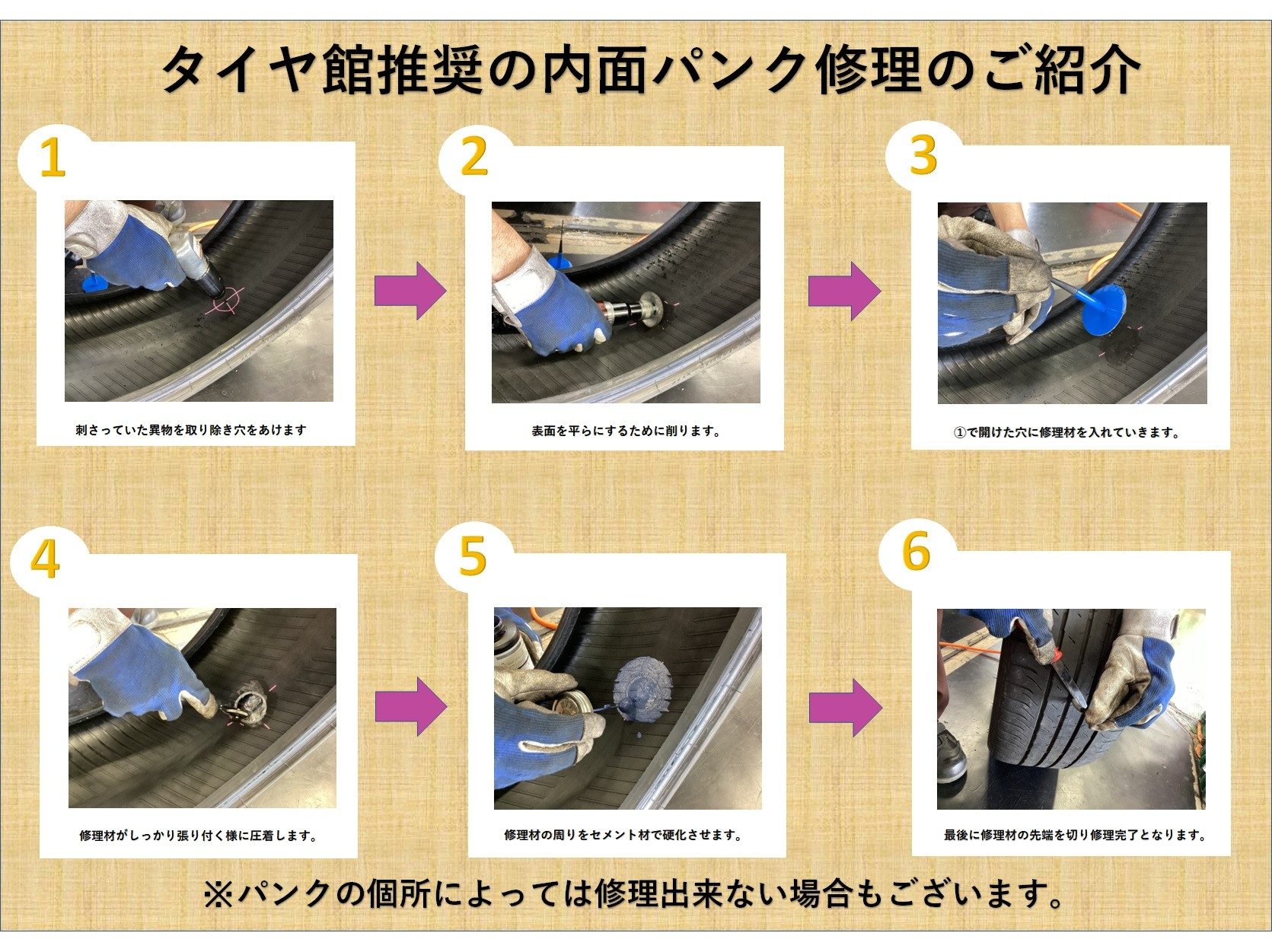 タイヤ館推奨の内面パンク修理のご紹介

1

刺さっていた異物を取り除き穴をあけます

2

表面を平らにするために削ります。

3

①で開けた穴に修理材を入れていきます。

4

修理材がしっかり張り付く様に圧着します。

5

修理材の周りをセメント材で硬化させます。

6

最後に修理材の先端を切り修理完了となります。

※パンクの個所によっては修理出来ない場合もございます。