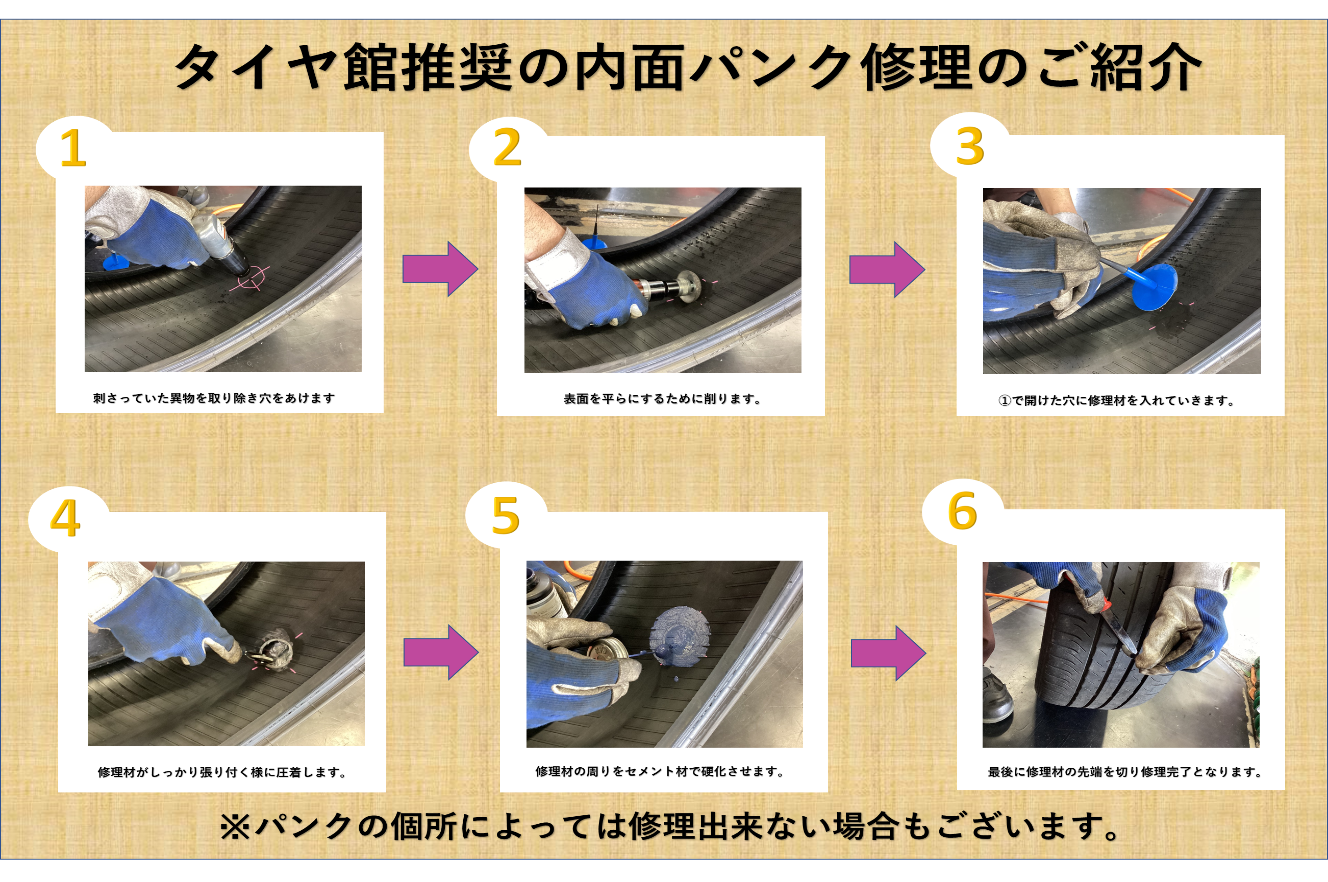 タイヤ館推奨の内面パンク修理のご紹介

1

刺さっていた異物を取り除き穴をあけます

2

表面を平らにするために削ります。

3

①で開けた穴に修理材を入れていきます。

4

修理材がしっかり張り付く様に圧着します。

5

修理材の周りをセメント材で硬化させます。

6

最後に修理材の先端を切り修理完了となります。

※パンクの個所によっては修理出来ない場合もございます。