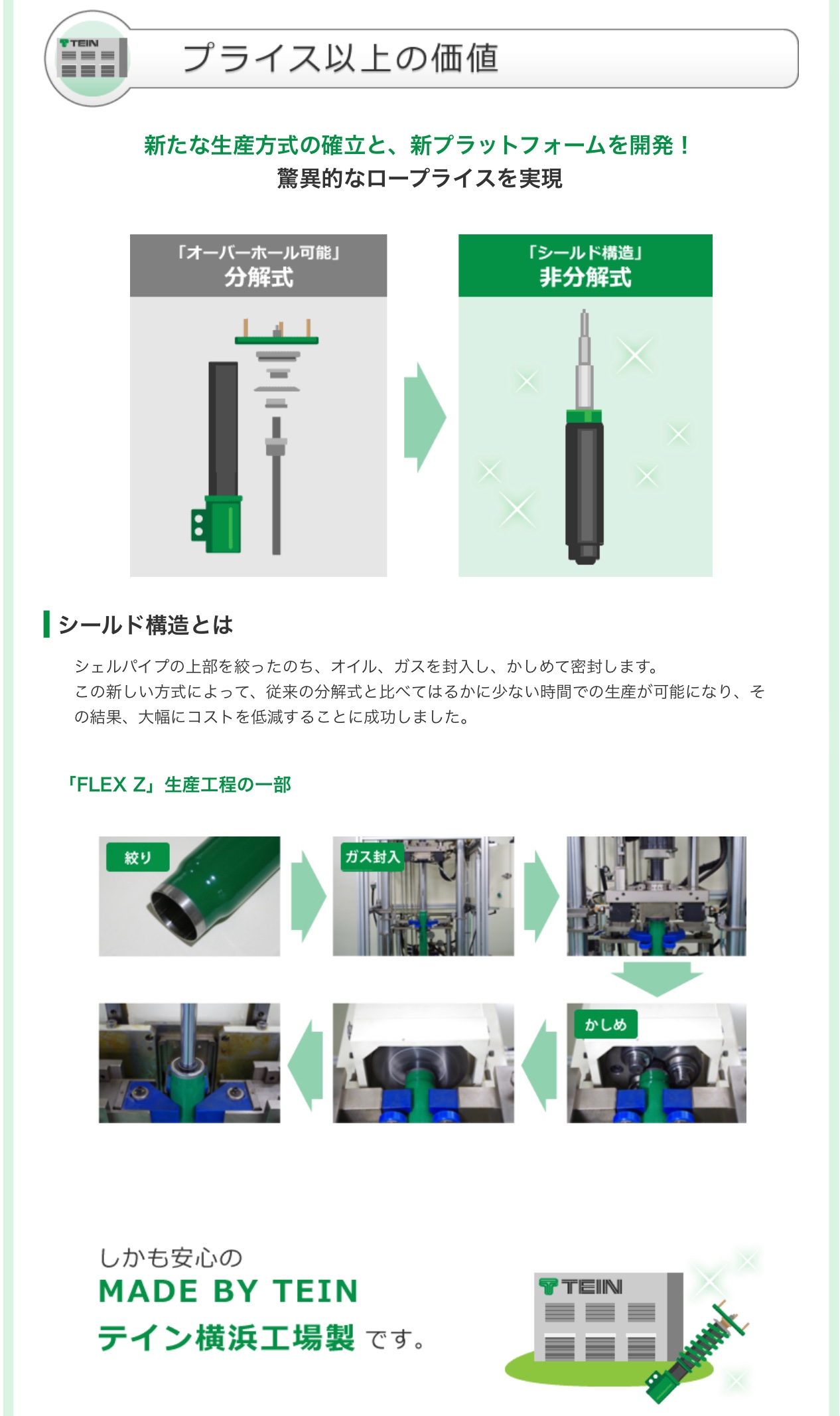 TEIN

プライス以上の価値

新たな生産方式の確立と、新プラットフォームを開発！
驚異的なロープライスを実現

「オーバーホール可能」
分解式

「シールド構造」
非分解式

シールド構造とは

シェルパイプの上部を絞ったのち、オイル、ガスを封入し、かしめて密封します。
この新しい方式によって、従来の分解式と比べてはるかに少ない時間での生産が可能になり、その結果、大幅にコストを低減することに成功しました。

「FLEX Z」生産工程の一部

絞り

ガス封入

かしめ

しかも安心の
MADE BY TEIN
テイン横浜工場製 です。

TEIN