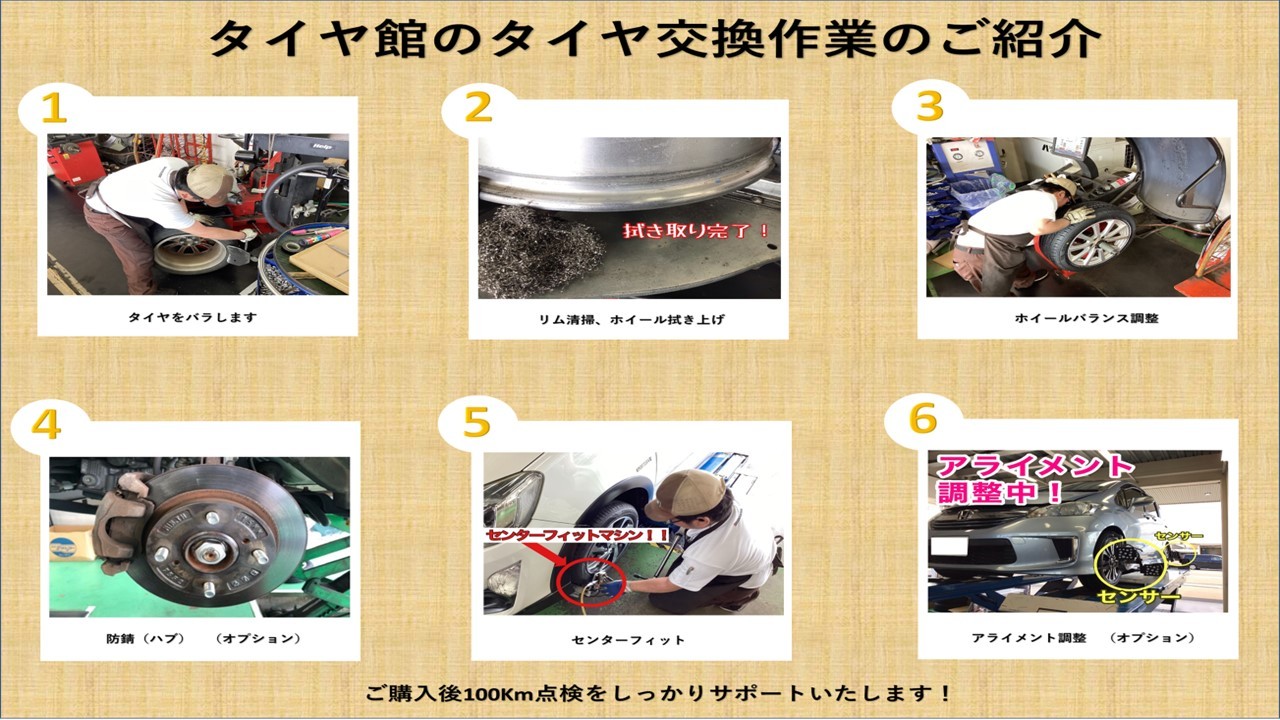 タイヤ館のタイヤ交換作業のご紹介

1

タイヤをバラします

2

拭き取り完了！

リム清掃、ホイール拭き上げ

3

ホイールバランス調整

4

防錆（ハブ）　（オプション）

5

センターフィットマシン！！

センターフィット

6

アライメント調整中！

センサー

センサー

アライメント調整　（オプション）

ご購入後100Km点検をしっかりサポートいたします！