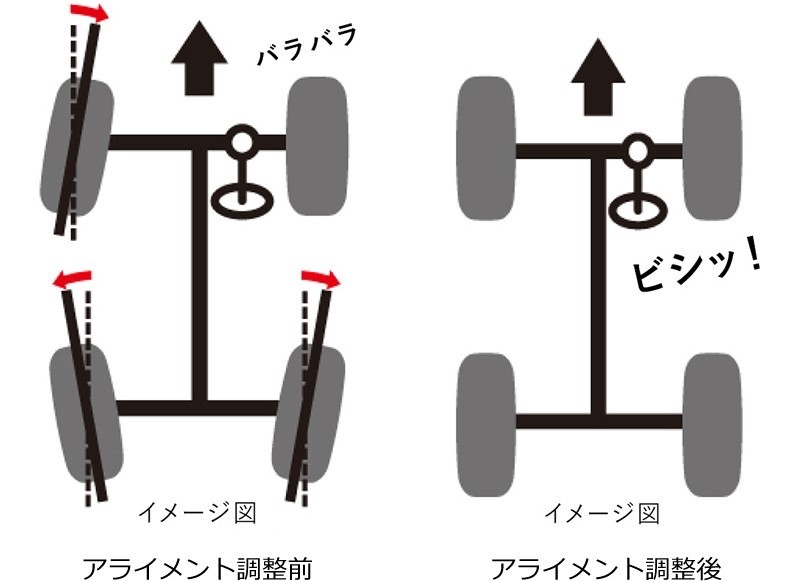 バラバラ

イメージ図

アライメント調整前

ビシッ!

イメージ図

アライメント調整後