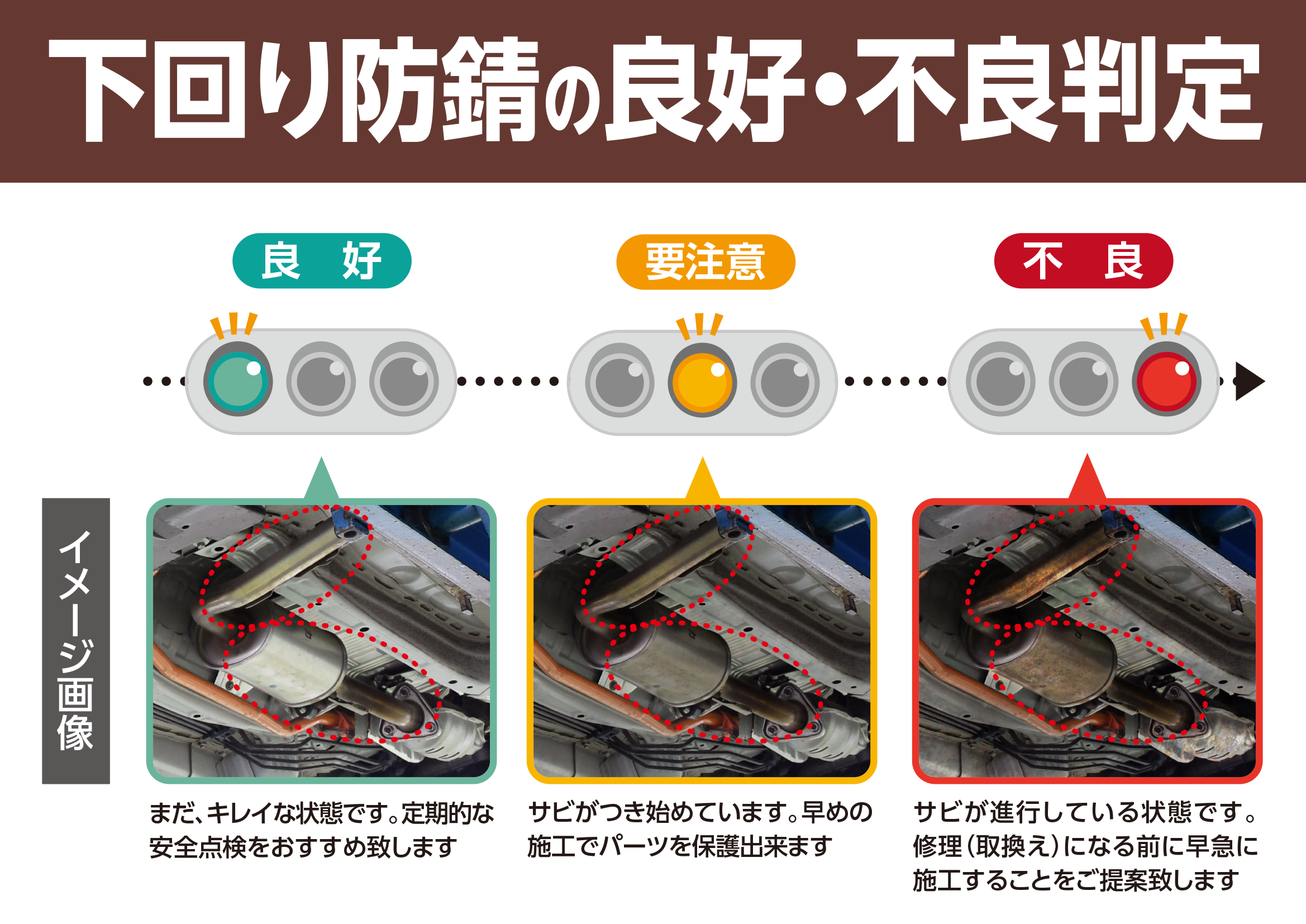 下回り防錆の良好・不良判定

良 好

要注意

不 良

イメージ画像

まだ、キレイな状態です。定期的な安全点検をおすすめ致します

サビがつき始めています。早めの施工でパーツを保護出来ます

サビが進行している状態です。修理（取換え）になる前に早急に施工することをご提案致します