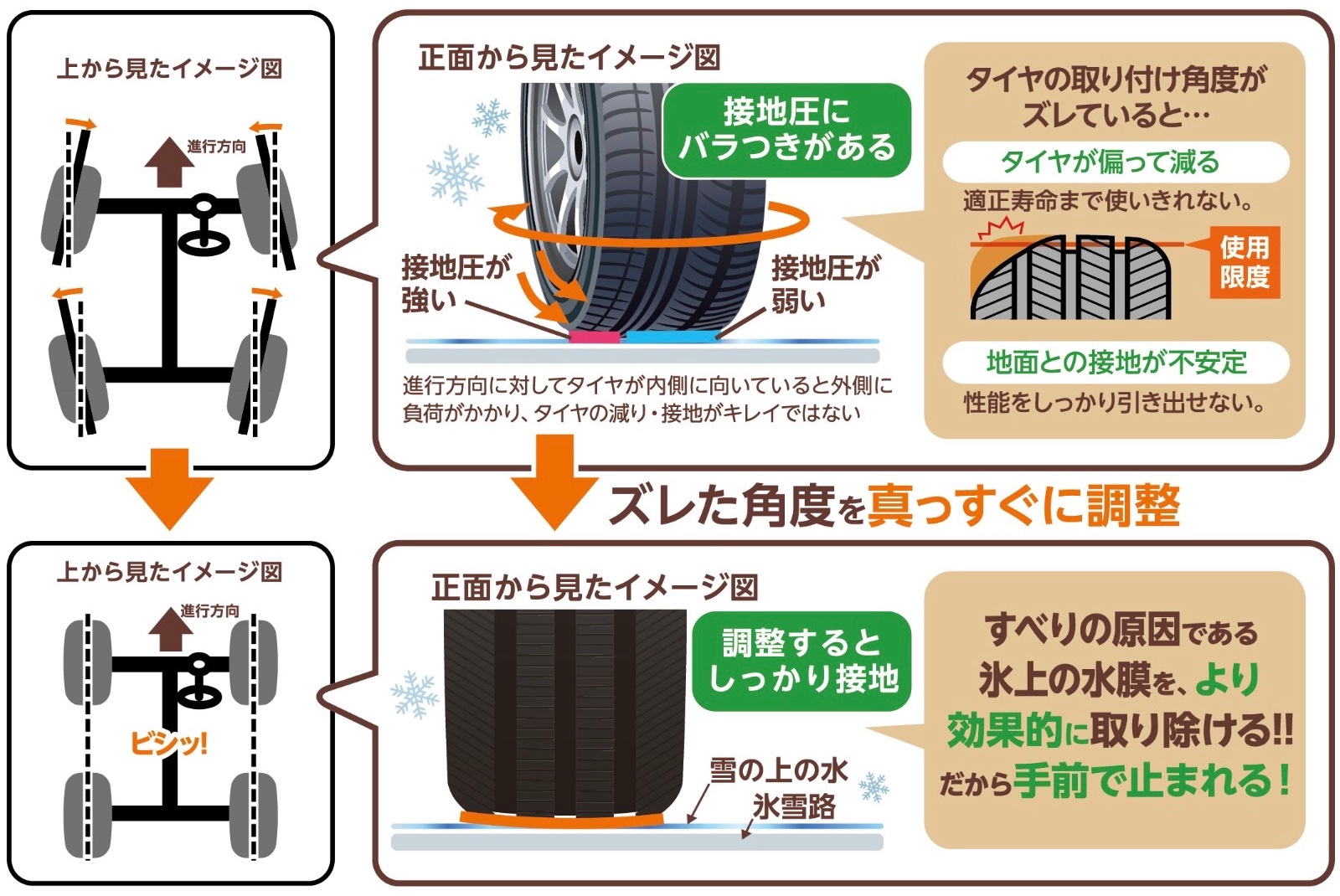 上から見たイメージ図

進行方向

正面から見たイメージ図

接地圧にバラつきがある

接地圧が強い

接地圧が弱い

進行方向に対してタイヤが内側に向いていると外側に負荷がかかり、タイヤの減り・接地がキレイではない

タイヤの取り付け角度がズレていると…

タイヤが偏って減る

適正寿命まで使いきれない。

使用限度

地面との接地が不安定

性能をしっかり引き出せない。

ズレた角度を真っすぐに調整

上から見たイメージ図

進行方向

ビシッ!

正面から見たイメージ図

調整するとしっかり接地

雪の上の水

氷雪路

すべりの原因である氷上の水膜を、より効果的に取り除ける!!
だから手前で止まれる!