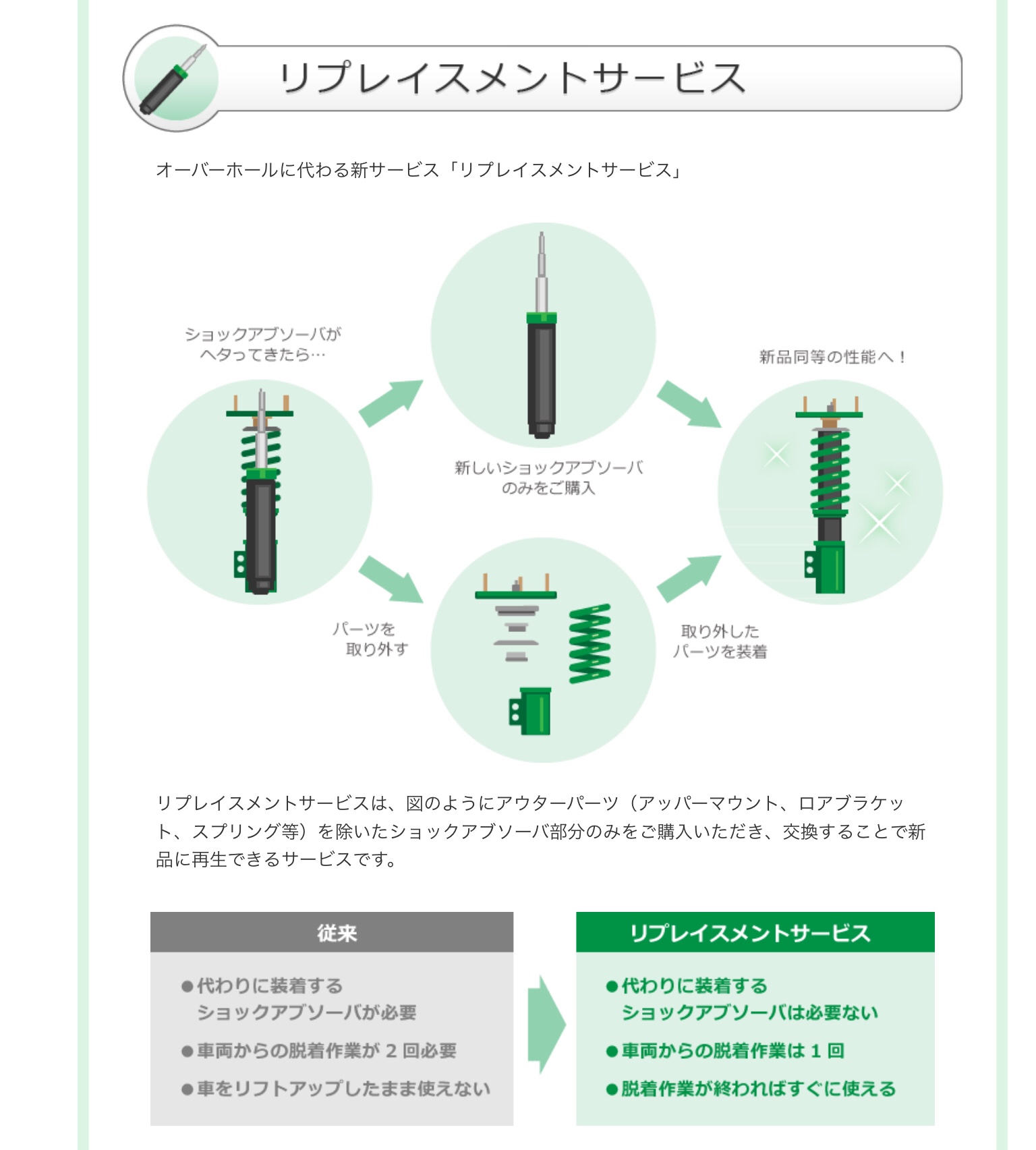 リプレイスメントサービス

オーバーホールに代わる新サービス「リプレイスメントサービス」

ショックアブソーバが
ヘタってきたら…

新しいショックアブソーバ
のみをご購入

新品同等の性能へ！

パーツを
取り外す

取り外した
パーツを装着

リプレイスメントサービスは、図のようにアウターパーツ（アッパーマウント、ロアブラケット、スプリング等）を除いたショックアブソーバ部分のみをご購入いただき、交換することで新品に再生できるサービスです。

従来

●代わりに装着する
ショックアブソーバが必要

●車両からの脱着作業が 2 回必要

●車をリフトアップしたまま使えない

リプレイスメントサービス

●代わりに装着する
ショックアブソーバは必要ない

●車両からの脱着作業は 1 回

●脱着作業が終わればすぐに使える