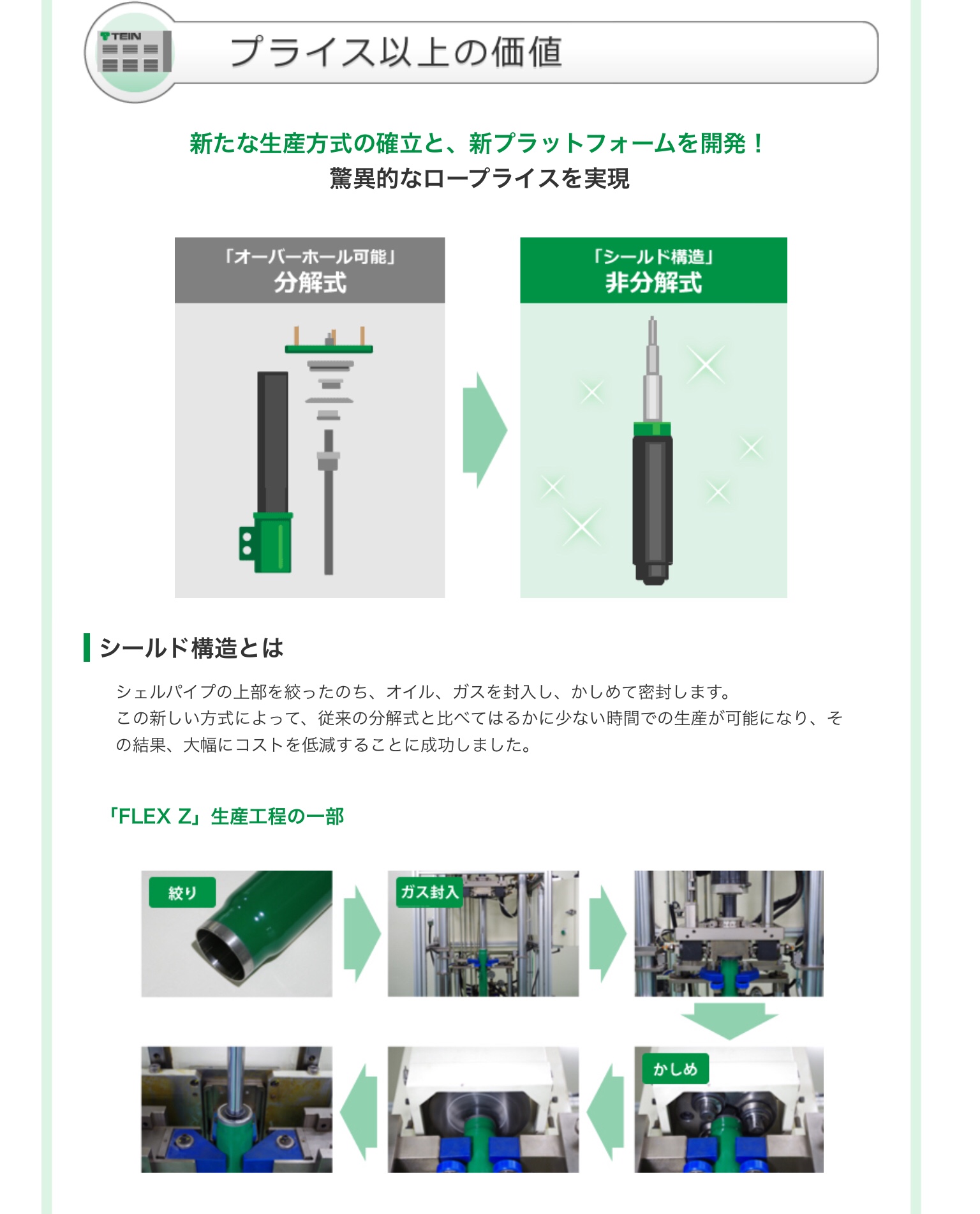 TEIN

プライス以上の価値

新たな生産方式の確立と、新プラットフォームを開発！
驚異的なロープライスを実現

「オーバーホール可能」
分解式

「シールド構造」
非分解式

シールド構造とは

シェルパイプの上部を絞ったのち、オイル、ガスを封入し、かしめて密封します。
この新しい方式によって、従来の分解式と比べてはるかに少ない時間での生産が可能になり、その結果、大幅にコストを低減することに成功しました。

「FLEX Z」生産工程の一部

絞り

ガス封入

かしめ