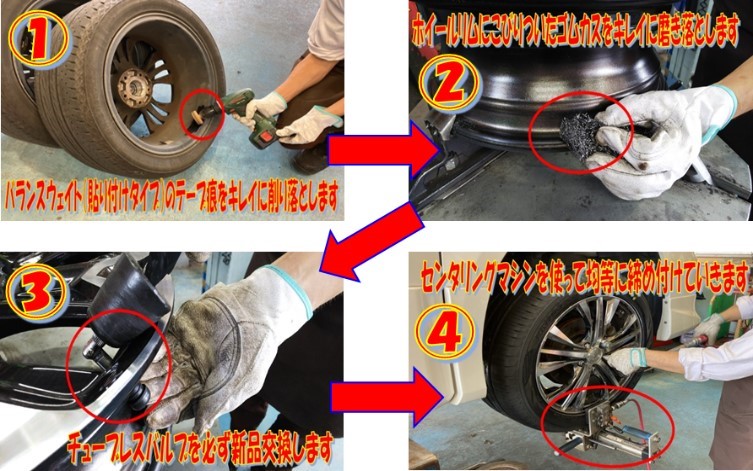 ①

バランスウェイト（貼り付けタイプ）のテープ痕をキレイに削り落とします

ホイールリムにこびりついたゴムカスをキレイに磨き落とします

②

③

チューブレスバルブを必ず新品交換します

センタリングマシンを使って均等に締め付けていきます

④