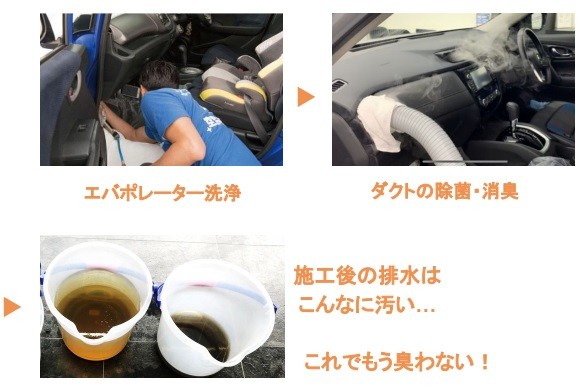 エバポレーター洗浄

ダクトの除菌・消臭

施工後の排水は
こんなに汚い…

これでもう臭わない！