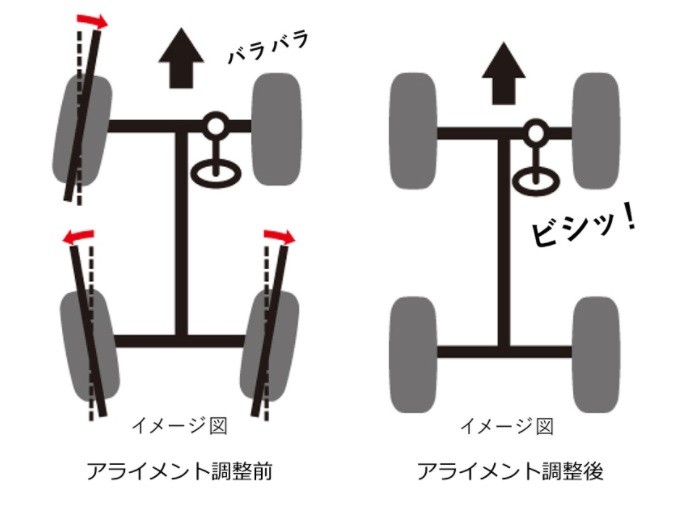 バラバラ

イメージ図

アライメント調整前

ビシッ！

イメージ図

アライメント調整後