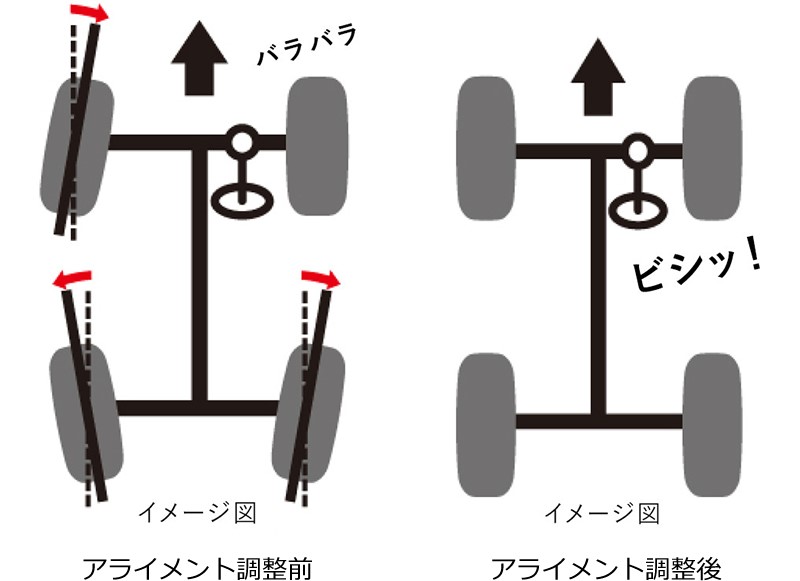 バラバラ

イメージ図

アライメント調整前

ビシッ!

イメージ図

アライメント調整後