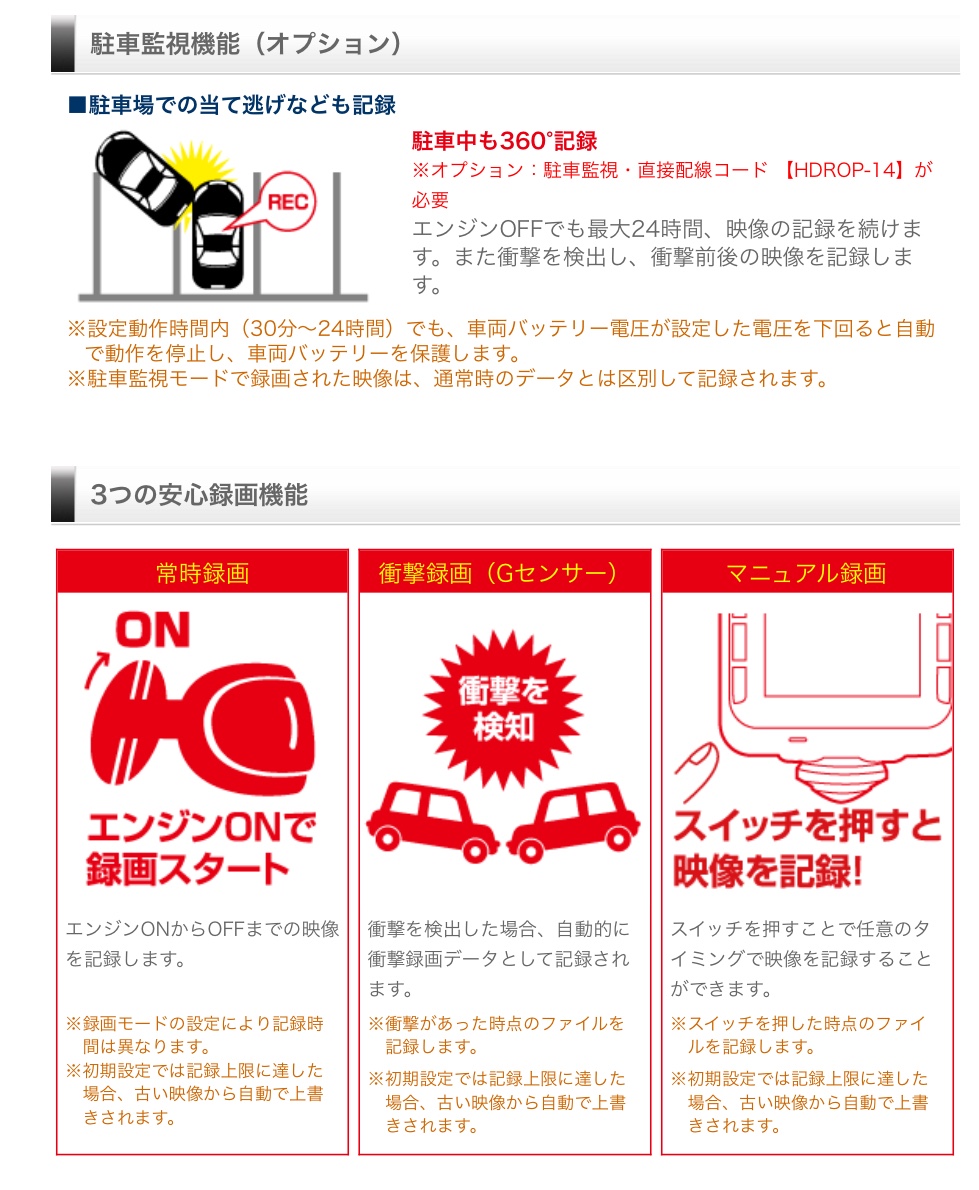 駐車監視機能（オプション）

■駐車場での当て逃げなども記録

REC

駐車中も360°記録
※オプション：駐車監視・直接配線コード 【HDROP-14】が必要
エンジンOFFでも最大24時間、映像の記録を続けます。また衝撃を検出し、衝撃前後の映像を記録します。

※設定動作時間内（30分〜24時間）でも、車両バッテリー電圧が設定した電圧を下回ると自動で動作を停止し、車両バッテリーを保護します。
※駐車監視モードで録画された映像は、通常時のデータとは区別して記録されます。

3つの安心録画機能

常時録画

ON

エンジンONで録画スタート

エンジンONからOFFまでの映像を記録します。

※録画モードの設定により記録時間は異なります。
※初期設定では記録上限に達した場合、古い映像から自動で上書きされます。

衝撃録画（Gセンサー）

衝撃を検知

衝撃を検出した場合、自動的に衝撃録画データとして記録されます。

※衝撃があった時点のファイルを記録します。
※初期設定では記録上限に達した場合、古い映像から自動で上書きされます。

マニュアル録画

スイッチを押すと映像を記録!

スイッチを押すことで任意のタイミングで映像を記録することができます。

※スイッチを押した時点のファイルを記録します。
※初期設定では記録上限に達した場合、古い映像から自動で上書きされます。