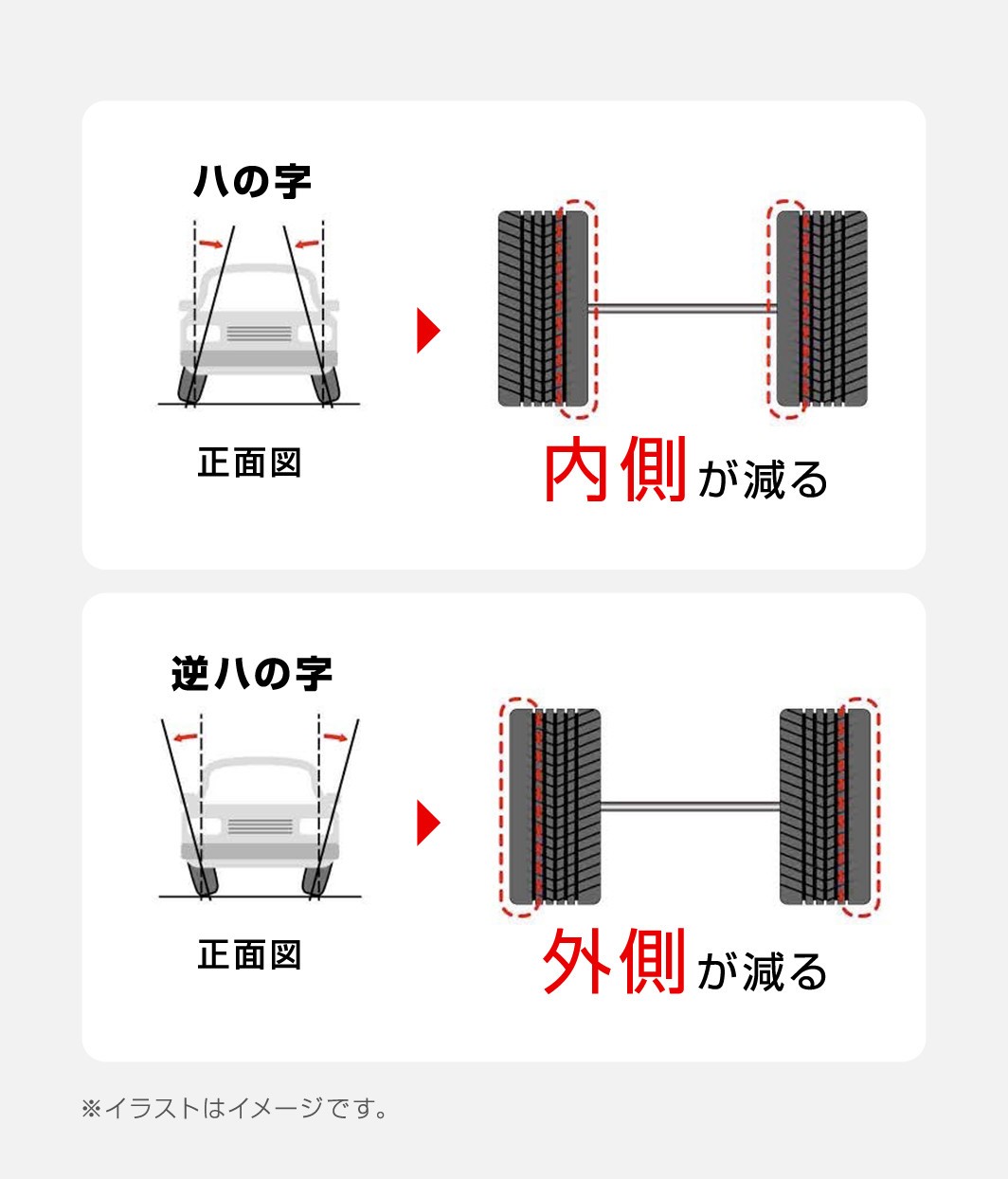 ハの字

正面図

内側が減る

逆ハの字

正面図

外側が減る

※イラストはイメージです。